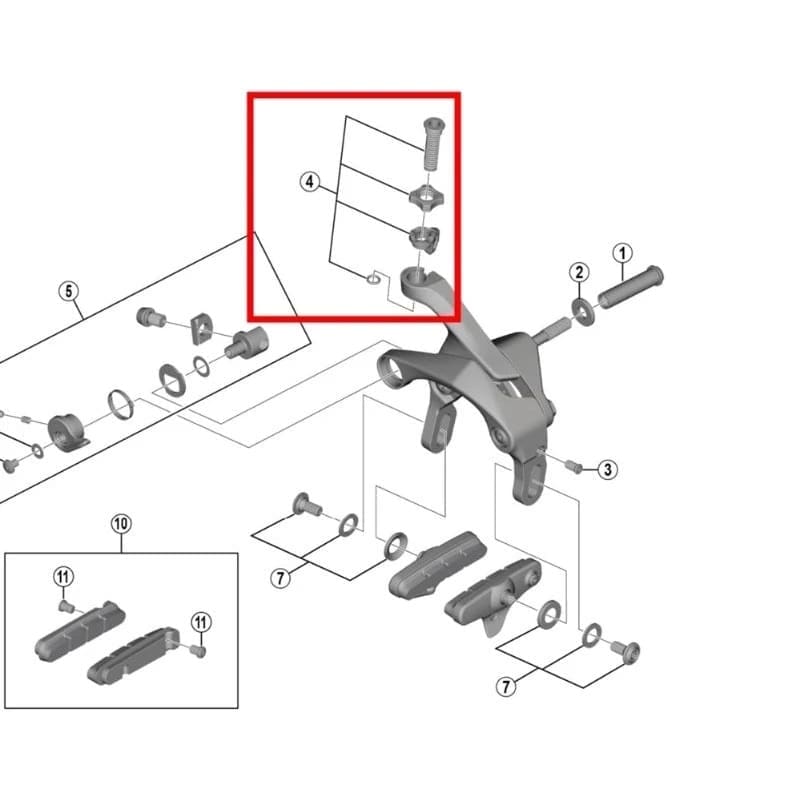 4
5
1
2
3
7
10
11
11
7