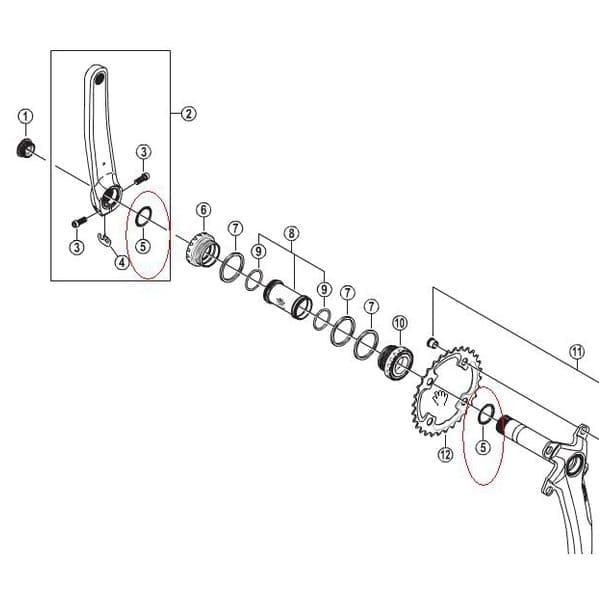 1
2
3
3
4
5
6
7
8
9
9
7
7
10
11
12
5